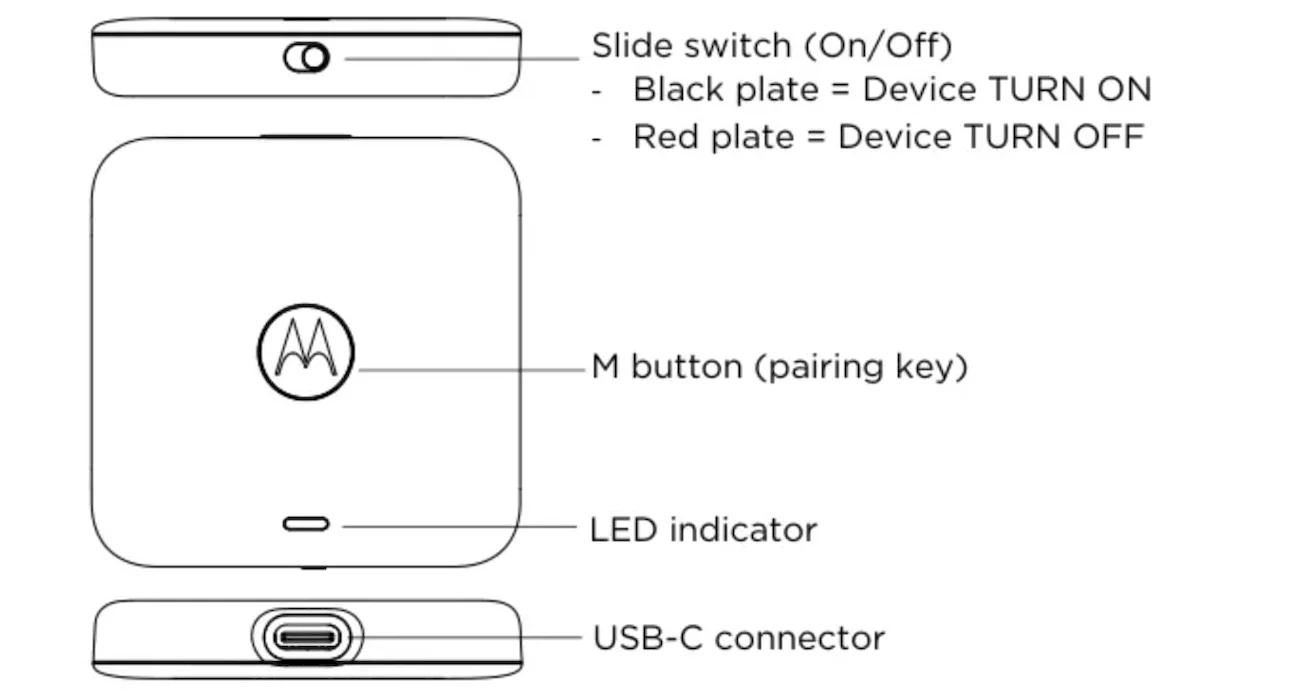 Slide switch (On/Off)
- Black plate = Device TURN ON
- Red plate = Device TURN OFF

M button (pairing key)

LED indicator

USB-C connector